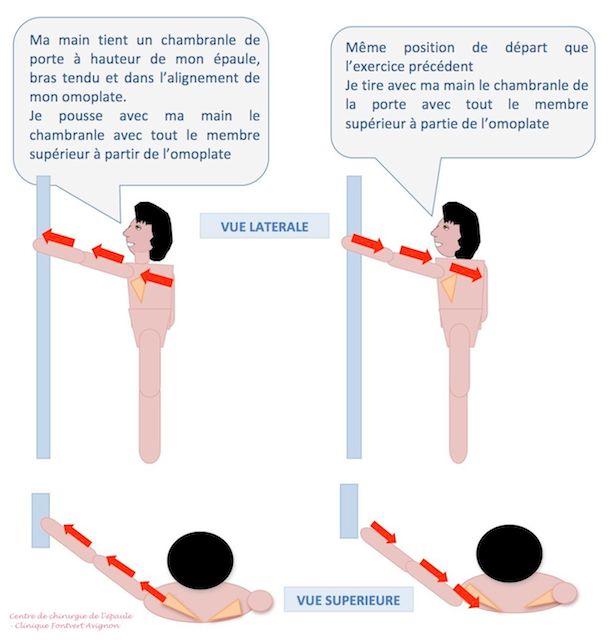 Ma main tient un chambranle de porte à hauteur de mon épaule, bras tendu et dans l'alignement de mon omoplate.
Je pousse avec ma main le chambranle avec tout le membre supérieur à partir de l'omoplate

Même position de départ que l'exercice précédent
Je tire avec ma main le chambranle de la porte avec tout le membre supérieur à partie de l'omoplate

VUE LATERALE

VUE SUPERIEURE

Centre de chirurgie de l'épaule
- Clinique Fontvert Avignon